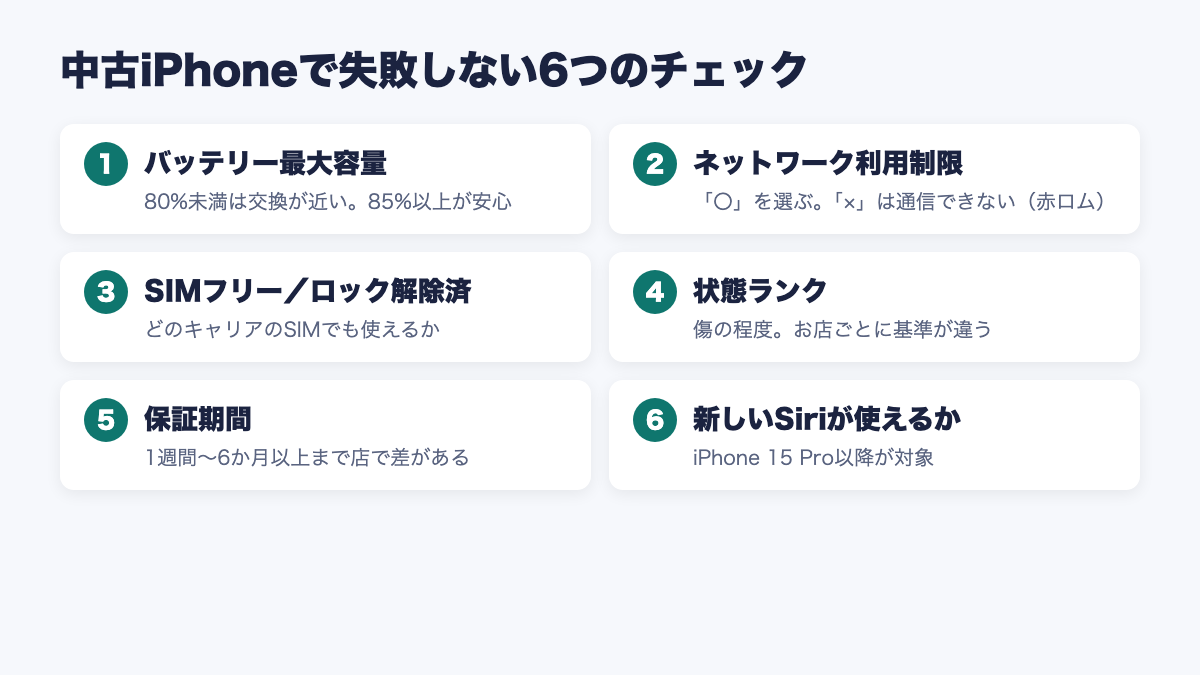 中古iPhoneで失敗しない6つのチェック

1 バッテリー最大容量
80%未満は交換が近い。85%以上が安心

2 ネットワーク利用制限
「○」を選ぶ。「×」は通信できない（赤ロム）

3 SIMフリー／ロック解除済
どのキャリアのSIMでも使えるか

4 状態ランク
傷の程度。お店ごとに基準が違う

5 保証期間
1週間〜6か月以上まで店で差がある

6 新しいSiriが使えるか
iPhone 15 Pro以降が対象